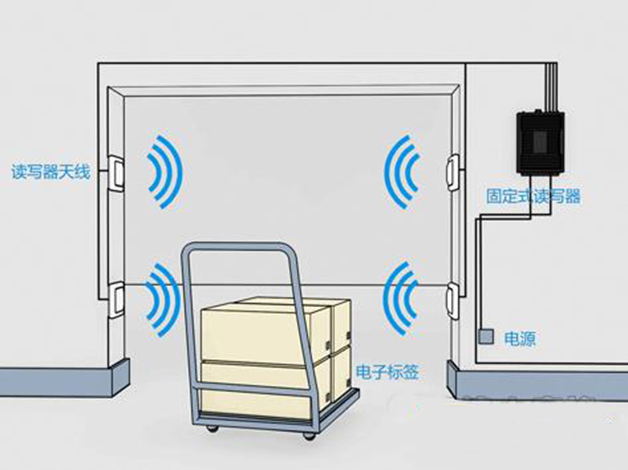 读写器天线

固定式读写器

电源

电子标签